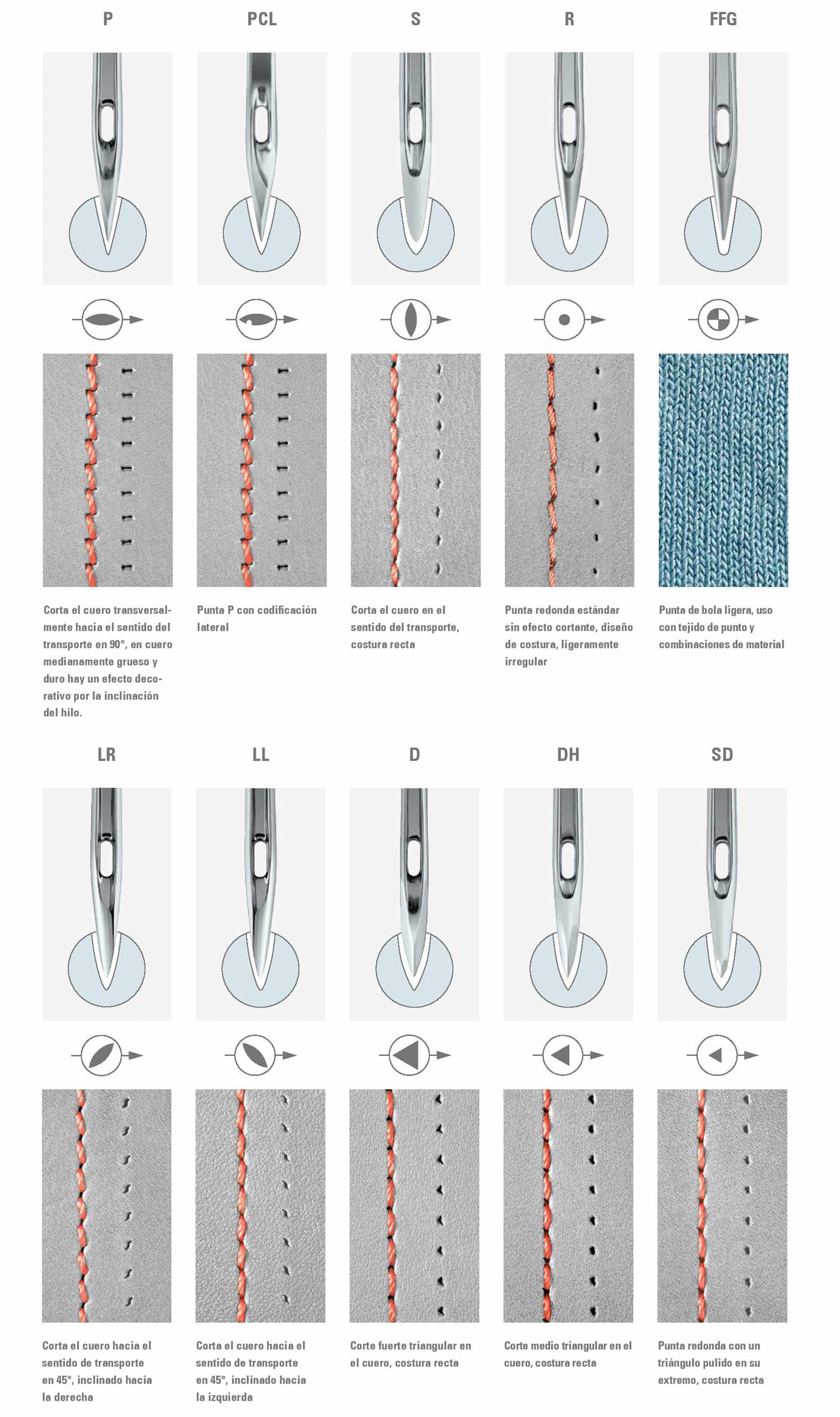 P

Corta el cuero transversalmente hacia el sentido del transporte en 90°, en cuero medianamente grueso y duro hay un efecto decorativo por la inclinación del hilo.

PCL

Punta P con codificación lateral

S

Corta el cuero en el sentido del transporte, costura recta

R

Punta redonda estándar sin efecto cortante, diseño de costura, ligeramente irregular

FFG

Punta de bola ligera, uso con tejido de punto y combinaciones de material

LR

Corta el cuero hacia el sentido de transporte en 45°, inclinado hacia la derecha

LL

Corta el cuero hacia el sentido de transporte en 45°, inclinado hacia la izquierda

D

Corte fuerte triangular en el cuero, costura recta

DH

Corte medio triangular en el cuero, costura recta

SD

Punta redonda con un triángulo pulido en su extremo, costura recta